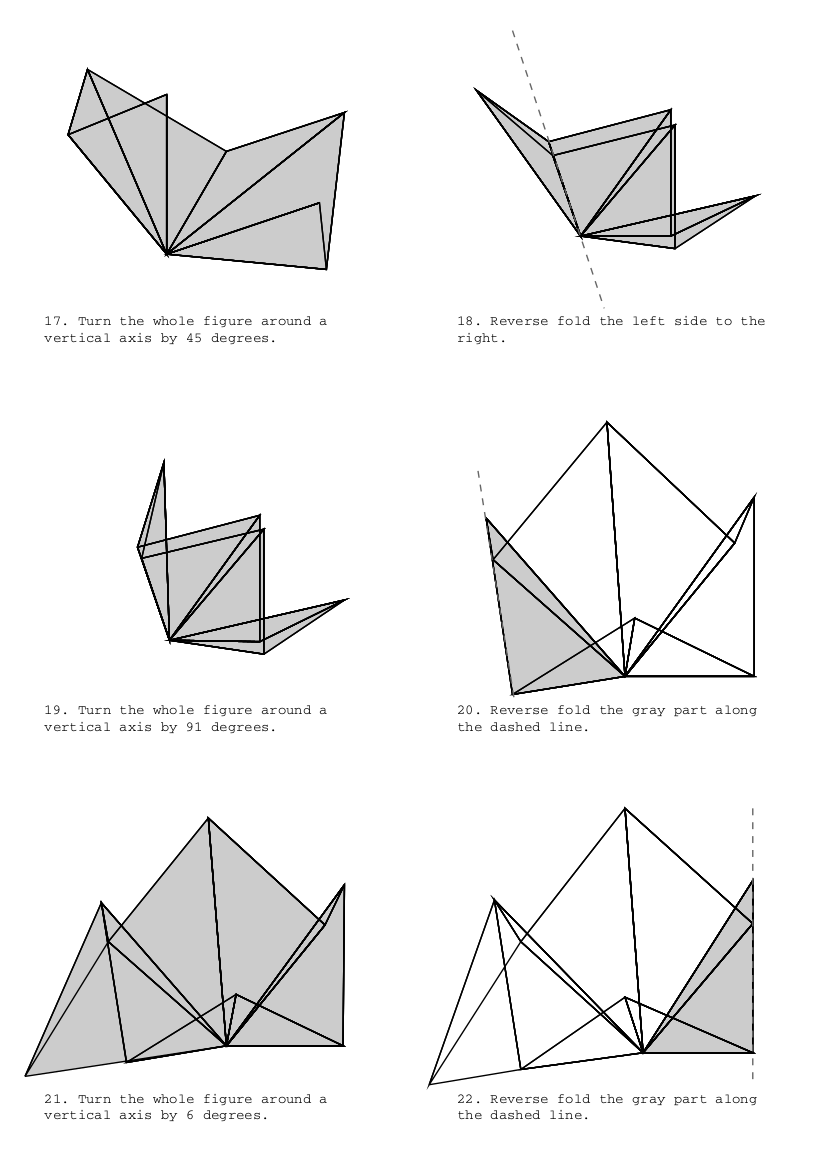 17. Turn the whole figure around a vertical axis by 45 degrees.

18. Reverse fold the left side to the right.

19. Turn the whole figure around a vertical axis by 91 degrees.

20. Reverse fold the gray part along the dashed line.

21. Turn the whole figure around a vertical axis by 6 degrees.

22. Reverse fold the gray part along the dashed line.